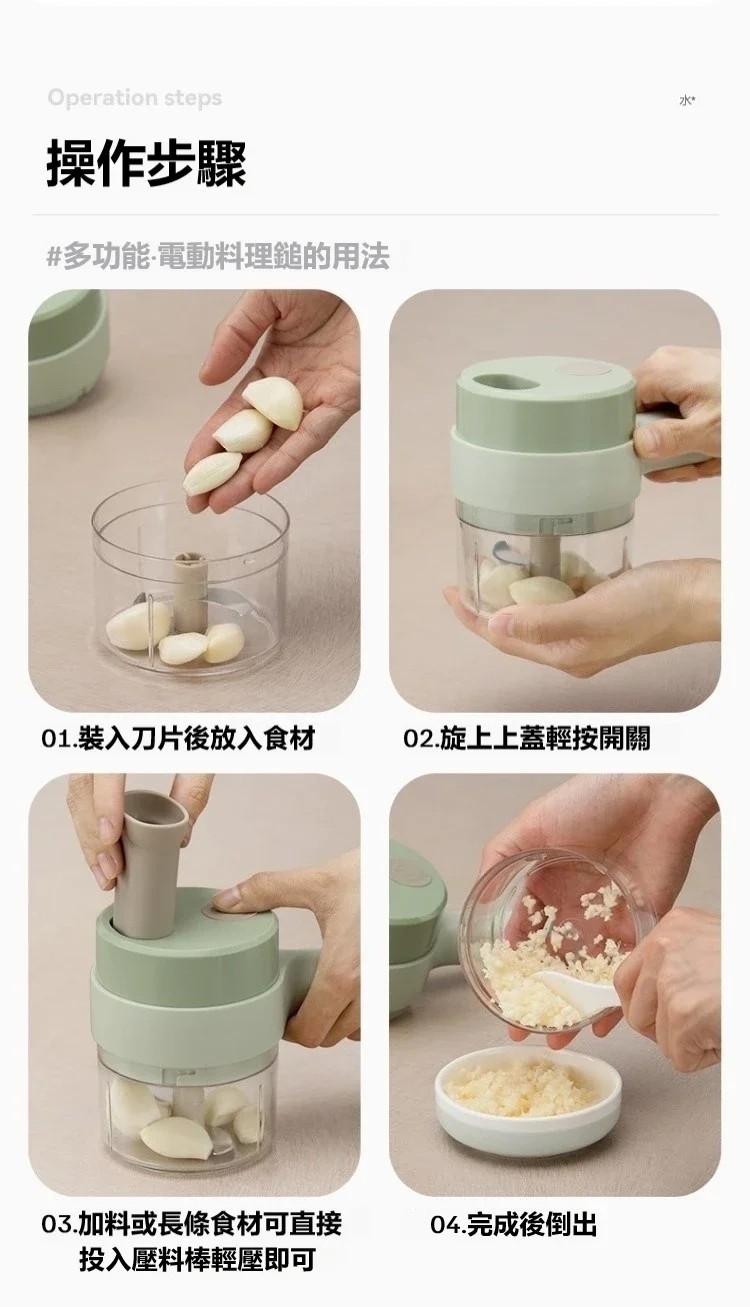 Operation steps

水*

操作步驟

#多功能·電動料理鎚的用法

01.裝入刀片後放入食材

02.旋上上蓋輕按開關

03.加料或長條食材可直接投入壓料棒輕壓即可

04.完成後倒出